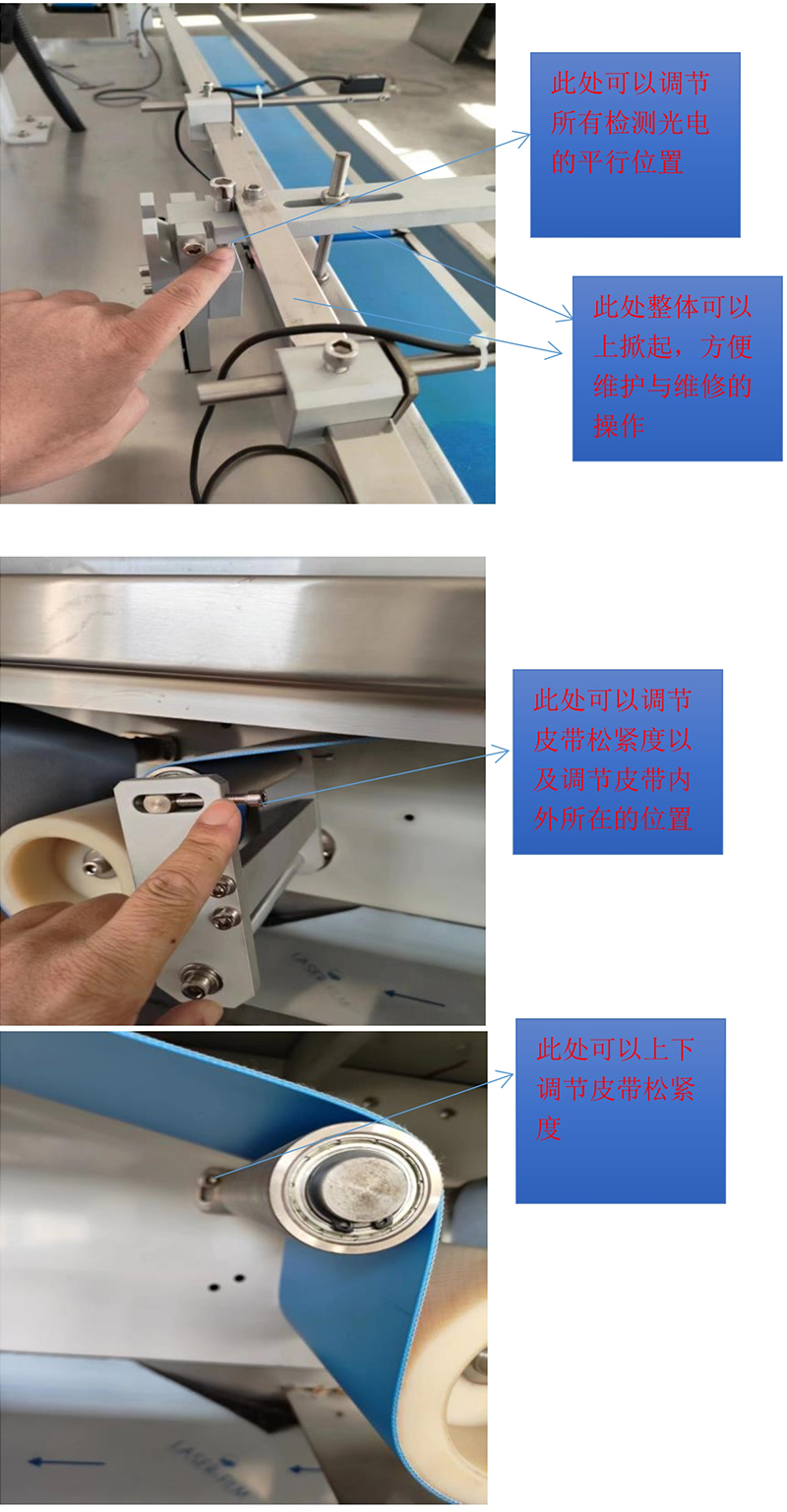 此处可以调节所有检测光电的平行位置

此处整体可以上掀起，方便维护与维修的操作

此处可以调节皮带松紧度以及调节皮带内外所在的位置

此处可以上下调节皮带松紧度